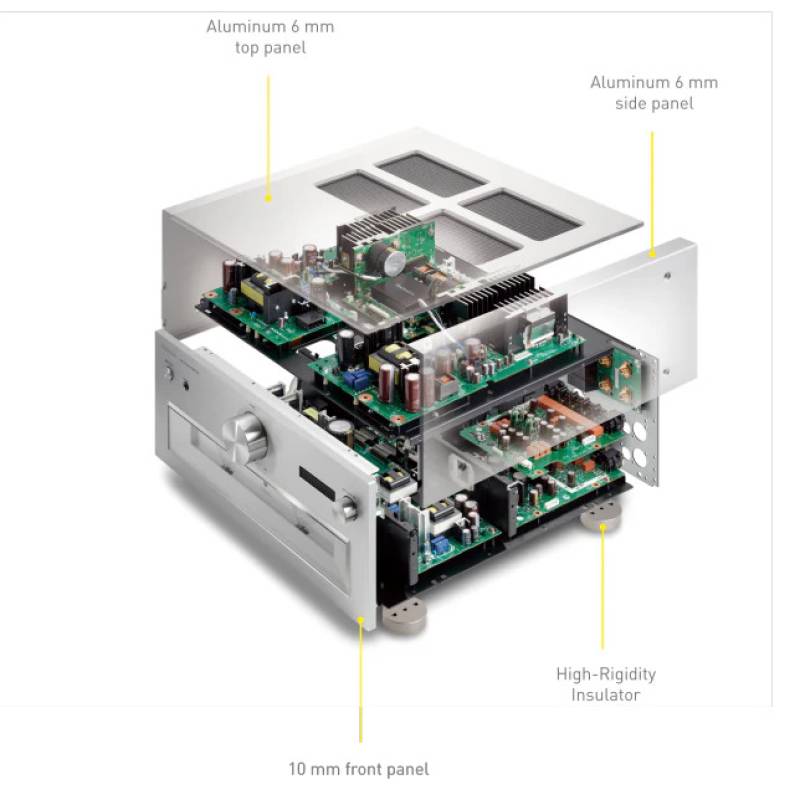 Aluminum 6 mm
top panel

Aluminum 6 mm
side panel

High-Rigidity
Insulator

10 mm front panel